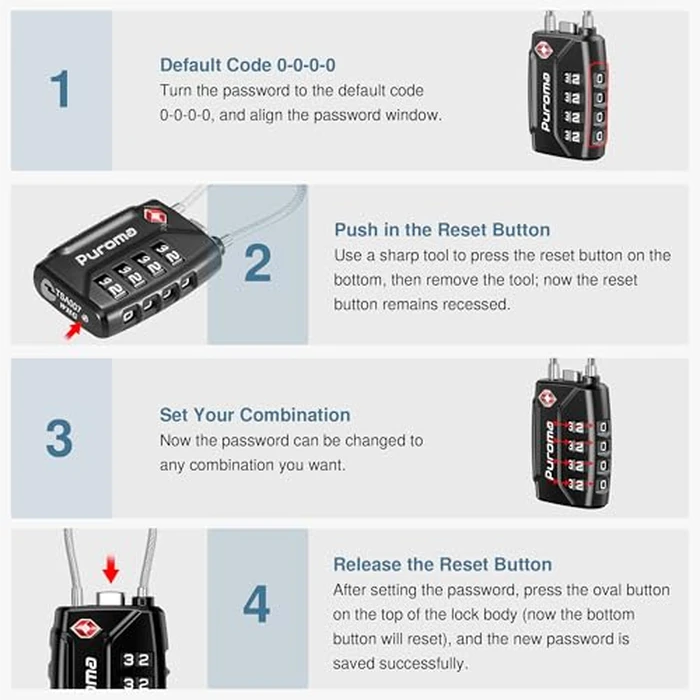 1

Default Code 0-0-0-0
Turn the password to the default code 0-0-0-0, and align the password window.

Puroma

2

Push in the Reset Button
Use a sharp tool to press the reset button on the bottom, then remove the tool; now the reset button remains recessed.

Puroma
TSA007

3

Set Your Combination
Now the password can be changed to any combination you want.

Puroma

4

Release the Reset Button
After setting the password, press the oval button on the top of the lock body (now the bottom button will reset), and the new password is saved successfully.

Puroma