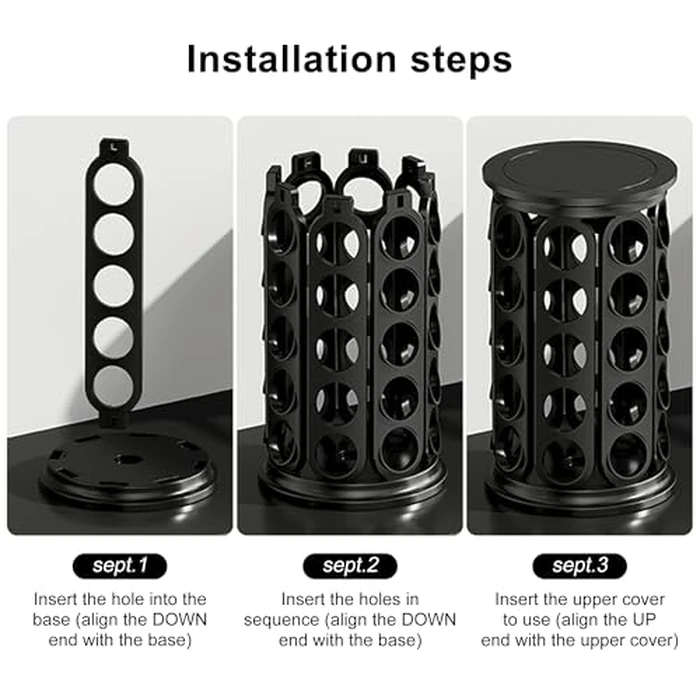 Installation steps

sept.1

Insert the hole into the base (align the DOWN end with the base)

sept.2

Insert the holes in sequence (align the DOWN end with the base)

sept.3

Insert the upper cover to use (align the UP end with the upper cover)