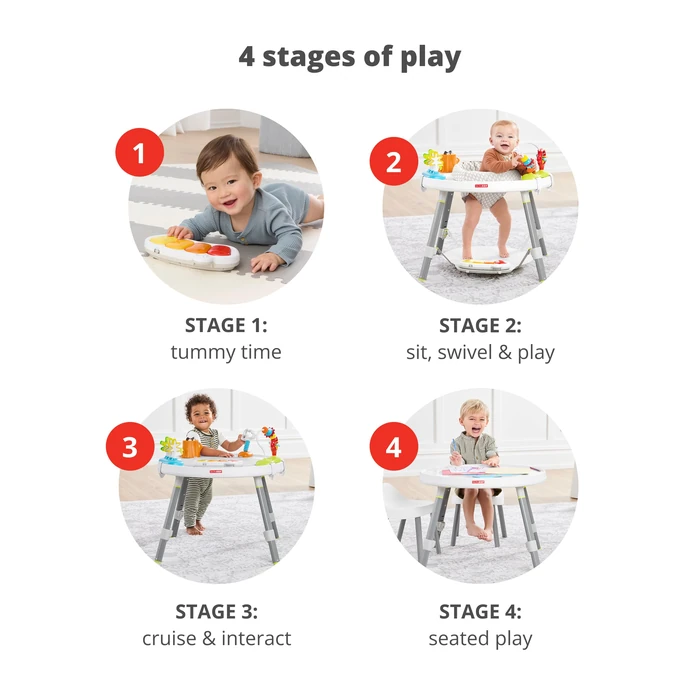 4 stages of play

1

STAGE 1:
tummy time

2

STAGE 2:
sit, swivel & play

3

STAGE 3:
cruise & interact

4

STAGE 4:
seated play