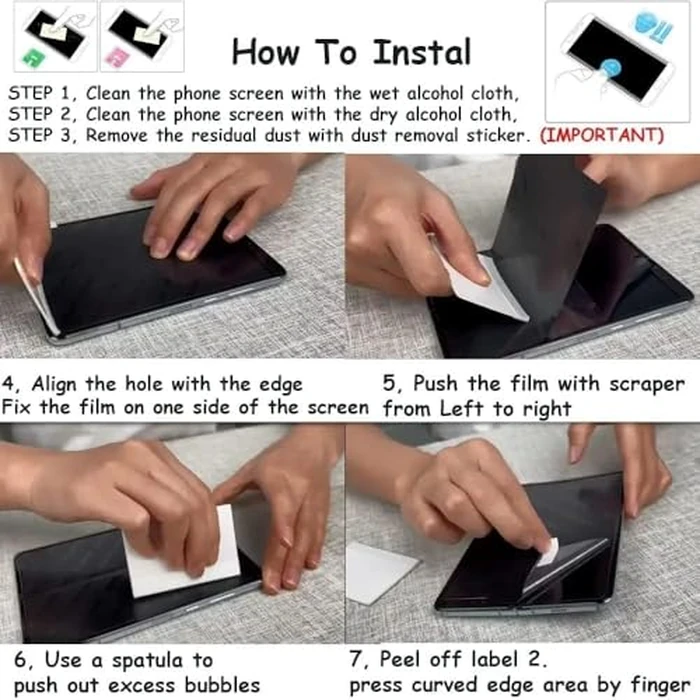 How To Instal

STEP 1, Clean the phone screen with the wet alcohol cloth,
STEP 2, Clean the phone screen with the dry alcohol cloth,
STEP 3, Remove the residual dust with dust removal sticker. (IMPORTANT)

4, Align the hole with the edge
Fix the film on one side of the screen

5, Push the film with scraper
from Left to right

6, Use a spatula to
push out excess bubbles

7, Peel off label 2.
press curved edge area by finger