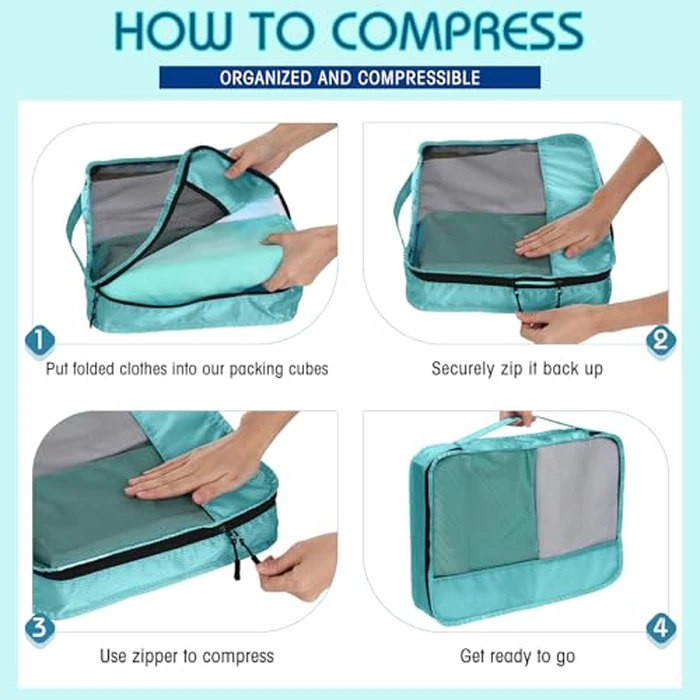 HOW TO COMPRESS

ORGANIZED AND COMPRESSIBLE

1

Put folded clothes into our packing cubes

2

Securely zip it back up

3

Use zipper to compress

4

Get ready to go