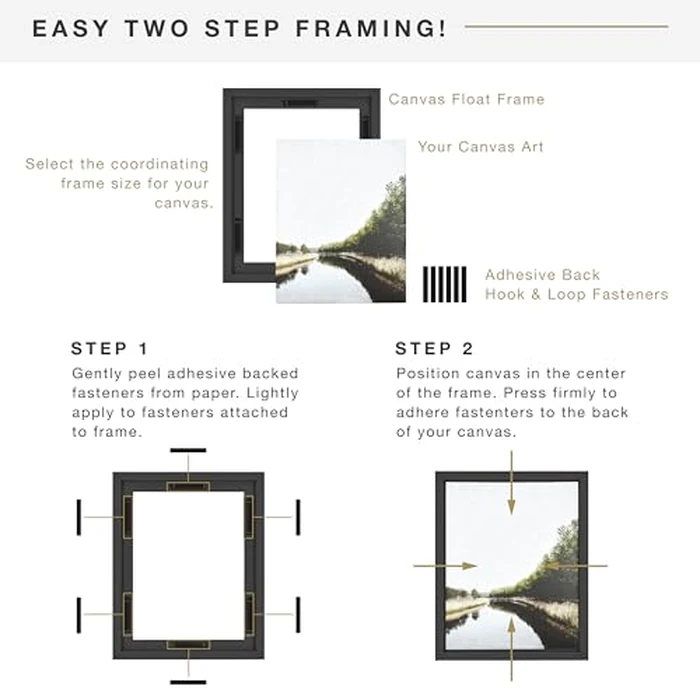 EASY TWO STEP FRAMING!

Canvas Float Frame

Your Canvas Art

Select the coordinating frame size for your canvas.

Adhesive Back Hook & Loop Fasteners

STEP 1
Gently peel adhesive backed fasteners from paper. Lightly apply to fasteners attached to frame.

STEP 2
Position canvas in the center of the frame. Press firmly to adhere fastenters to the back of your canvas.