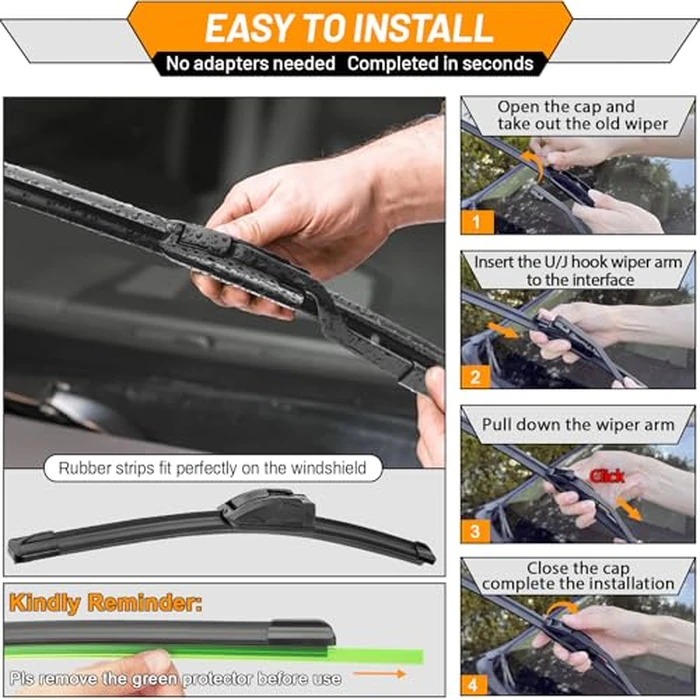 EASY TO INSTALL

No adapters needed Completed in seconds

Rubber strips fit perfectly on the windshield

Kindly Reminder:

Pls remove the green protector before use

Open the cap and take out the old wiper

1

Insert the U/J hook wiper arm to the interface

2

Pull down the wiper arm

Click

3

Close the cap complete the installation

4