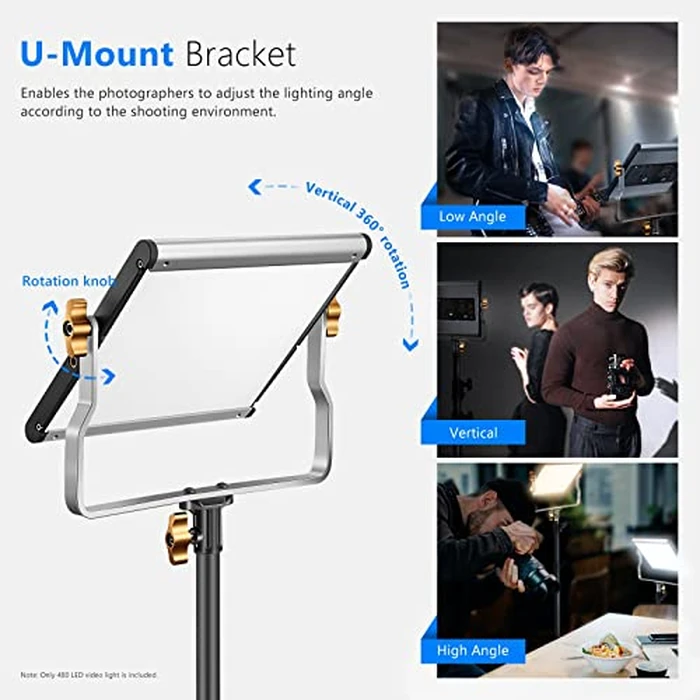 U-Mount Bracket

Enables the photographers to adjust the lighting angle according to the shooting environment.

Vertical 360° rotation

Rotation knob

Low Angle

Vertical

High Angle

Note: Only 480 LED video light is included.