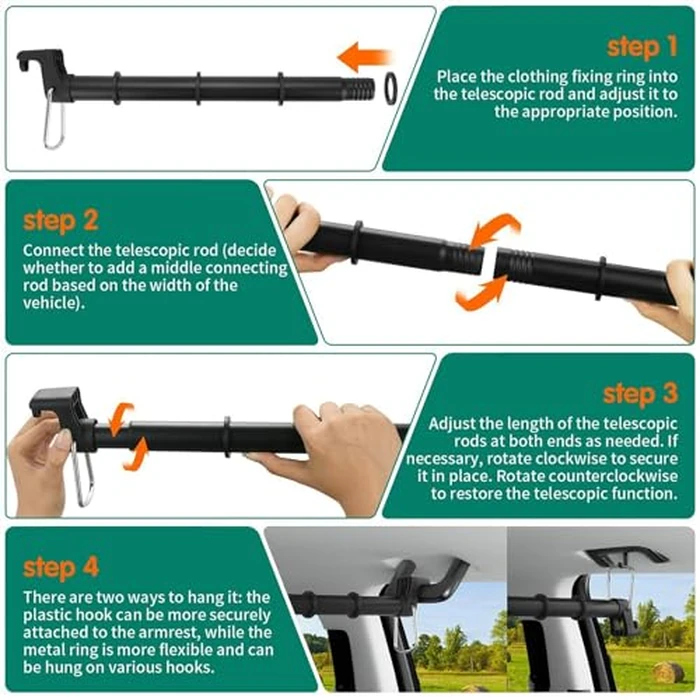 step 1

Place the clothing fixing ring into the telescopic rod and adjust it to the appropriate position.

step 2

Connect the telescopic rod (decide whether to add a middle connecting rod based on the width of the vehicle).

step 3

Adjust the length of the telescopic rods at both ends as needed. If necessary, rotate clockwise to secure it in place. Rotate counterclockwise to restore the telescopic function.

step 4

There are two ways to hang it: the plastic hook can be more securely attached to the armrest, while the metal ring is more flexible and can be hung on various hooks.