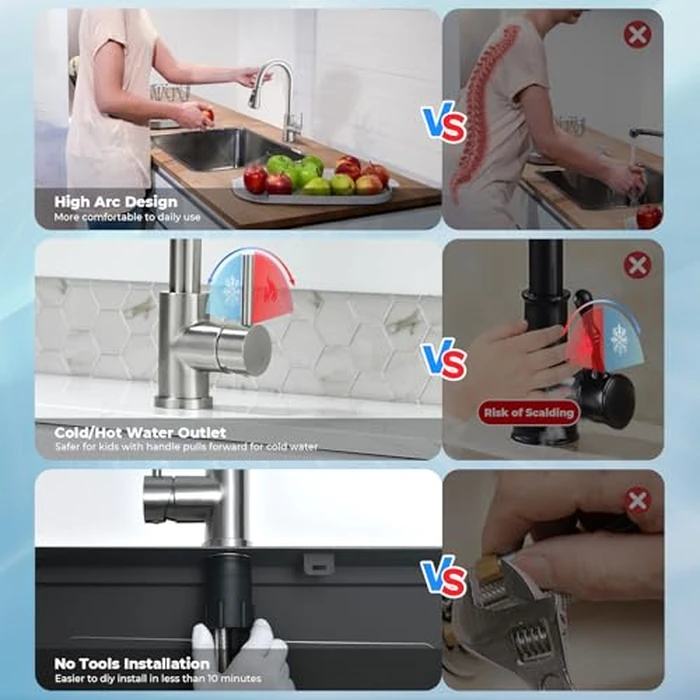 High Arc Design
More comfortable to daily use

VS

Cold/Hot Water Outlet
Safer for kids with handle pulls forward for cold water

VS

Risk of Scalding

No Tools Installation
Easier to diy install in less than 10 minutes

VS