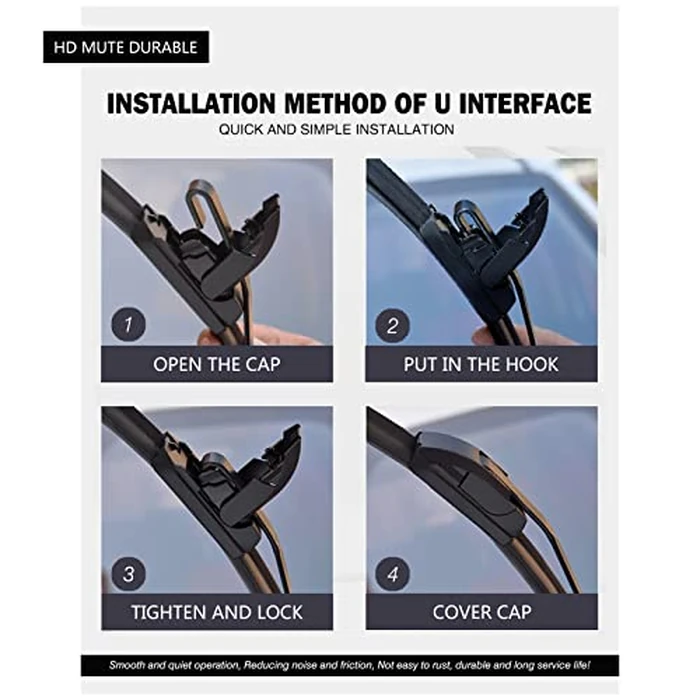 HD MUTE DURABLE

INSTALLATION METHOD OF U INTERFACE

QUICK AND SIMPLE INSTALLATION

1
OPEN THE CAP

2
PUT IN THE HOOK

3
TIGHTEN AND LOCK

4
COVER CAP

Smooth and quiet operation, Reducing noise and friction, Not easy to rust, durable and long service life!