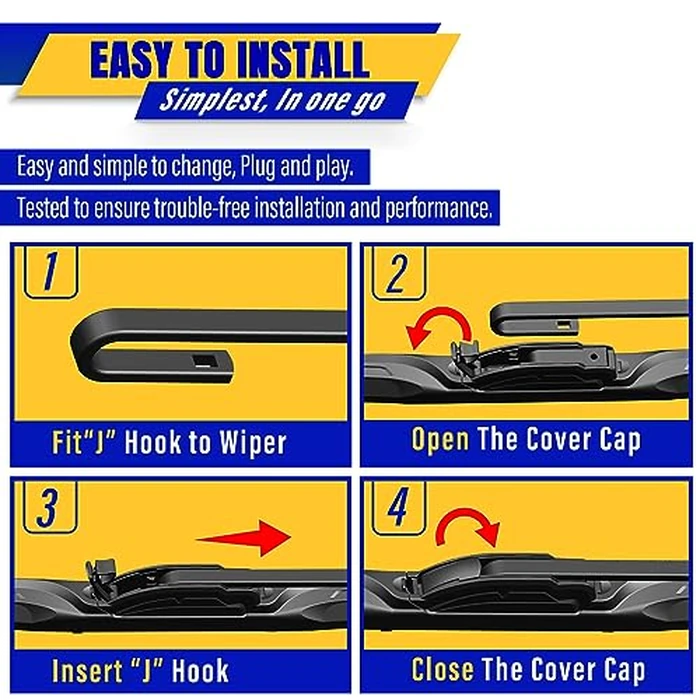 EASY TO INSTALL
Simplest, In one go

Easy and simple to change, Plug and play.
Tested to ensure trouble-free installation and performance.

1
Fit"J" Hook to Wiper

2
Open The Cover Cap

3
Insert "J" Hook

4
Close The Cover Cap