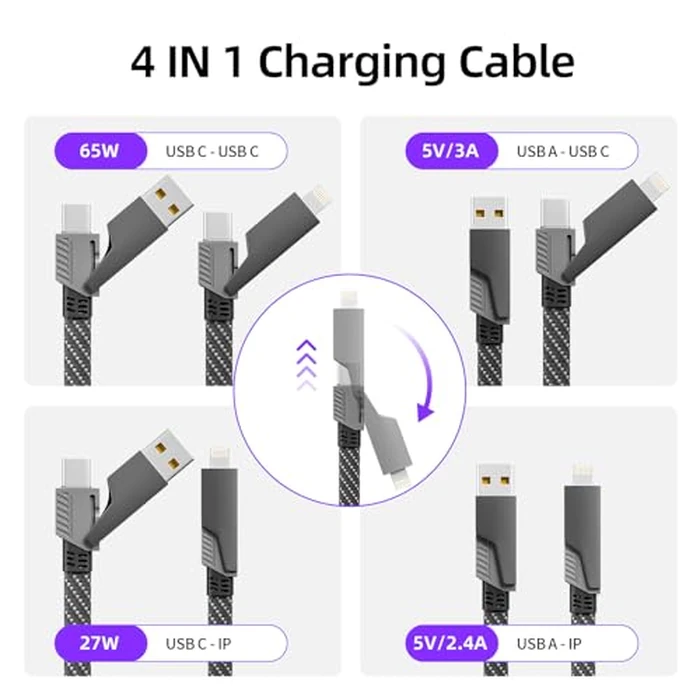 4 IN 1 Charging Cable

65W USB C - USB C

5V/3A USB A - USB C

27W USB C - IP

5V/2.4A USB A - IP