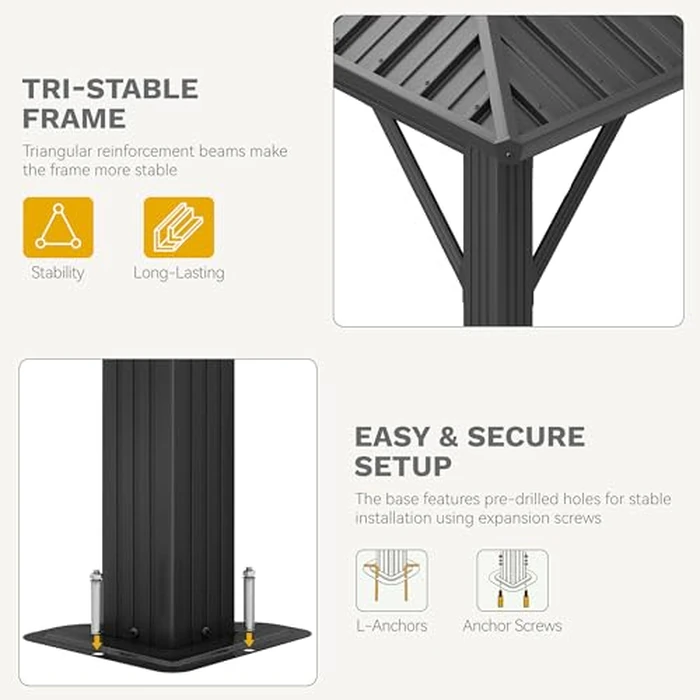 TRI-STABLE FRAME

Triangular reinforcement beams make the frame more stable

Stability

Long-Lasting

EASY & SECURE SETUP

The base features pre-drilled holes for stable installation using expansion screws

L-Anchors

Anchor Screws