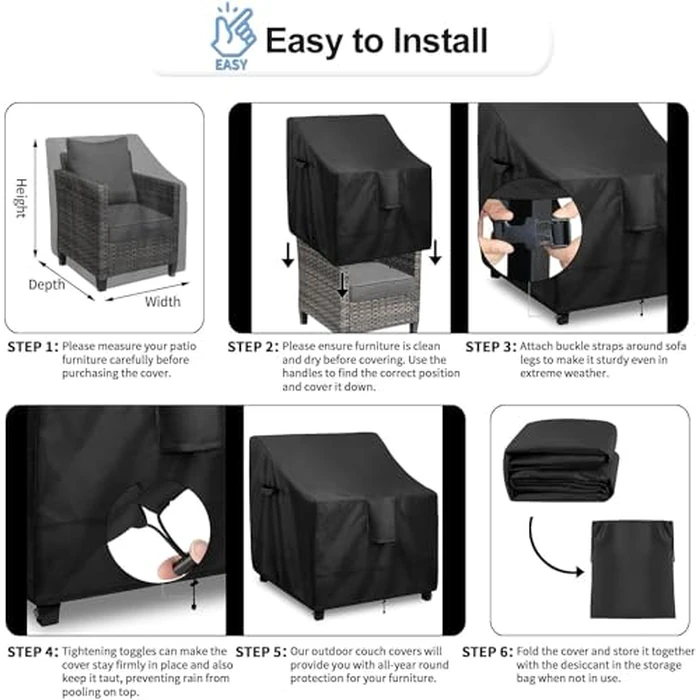 EASY

Easy to Install

Height

Depth

Width

STEP 1: Please measure your patio furniture carefully before purchasing the cover.

STEP 2: Please ensure furniture is clean and dry before covering. Use the handles to find the correct position and cover it down.

STEP 3: Attach buckle straps around sofa legs to make it sturdy even in extreme weather.

STEP 4: Tightening toggles can make the cover stay firmly in place and also keep it taut, preventing rain from pooling on top.

STEP 5: Our outdoor couch covers will provide you with all-year round protection for your furniture.

STEP 6: Fold the cover and store it together with the desiccant in the storage bag when not in use.