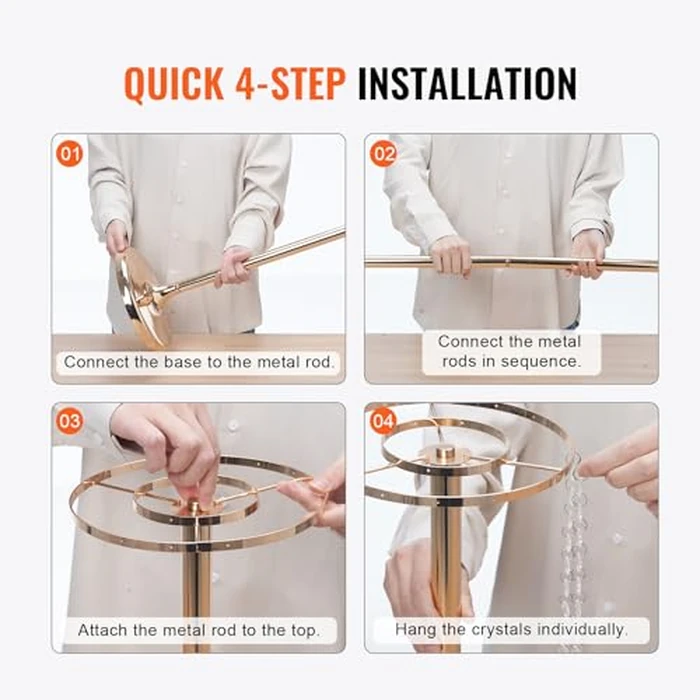 QUICK 4-STEP INSTALLATION

01

Connect the base to the metal rod.

02

Connect the metal rods in sequence.

03

Attach the metal rod to the top.

04

Hang the crystals individually.