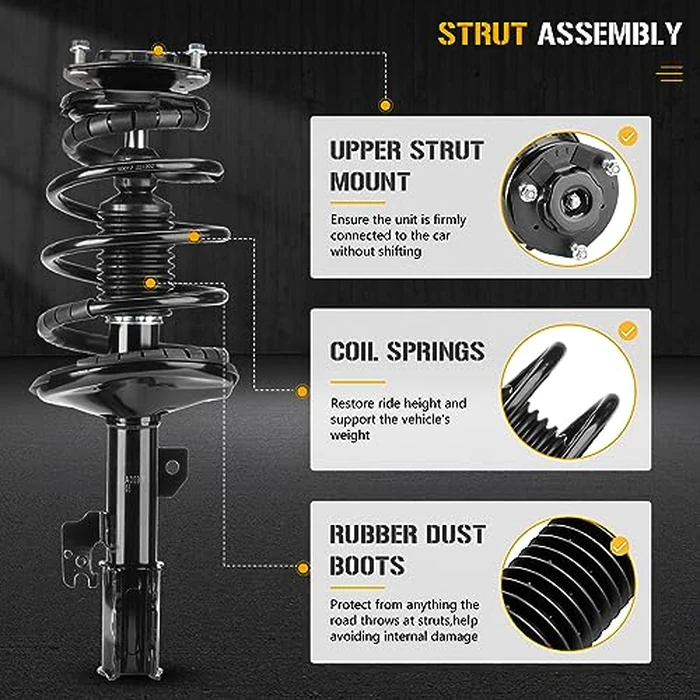 STRUT ASSEMBLY

UPPER STRUT MOUNT

Ensure the unit is firmly connected to the car without shifting

COIL SPRINGS

Restore ride height and support the vehicle's weight

RUBBER DUST BOOTS

Protect from anything the road throws at struts,help avoiding internal damage