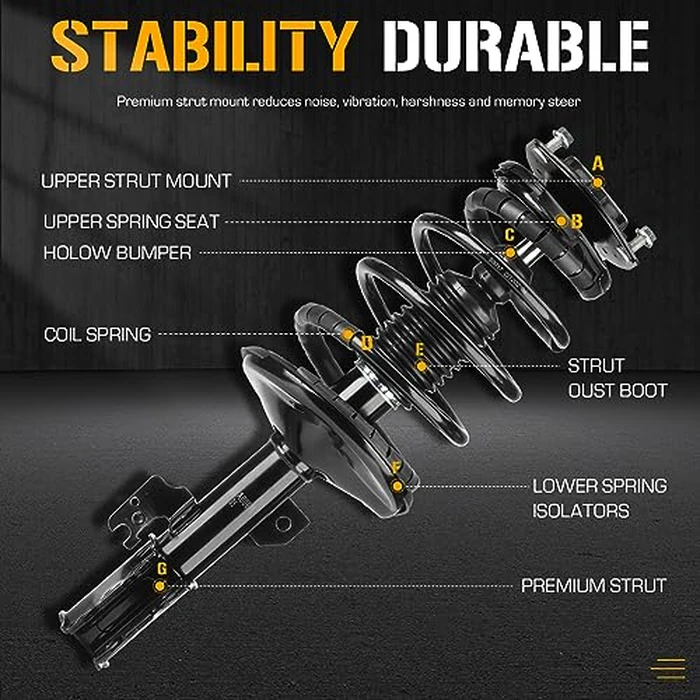 STABILITY DURABLE

Premium strut mount reduces noise, vibration, harshness and memory steer

UPPER STRUT MOUNT

A

UPPER SPRING SEAT

B

HOLOW BUMPER

C

COIL SPRING

D

E

STRUT OUST BOOT

F

LOWER SPRING ISOLATORS

G

PREMIUM STRUT