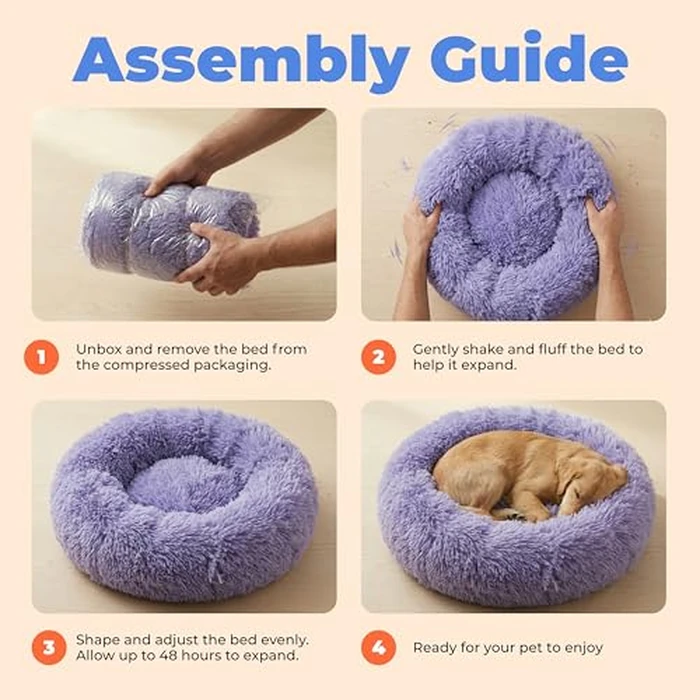 Assembly Guide

1 Unbox and remove the bed from the compressed packaging.

2 Gently shake and fluff the bed to help it expand.

3 Shape and adjust the bed evenly. Allow up to 48 hours to expand.

4 Ready for your pet to enjoy