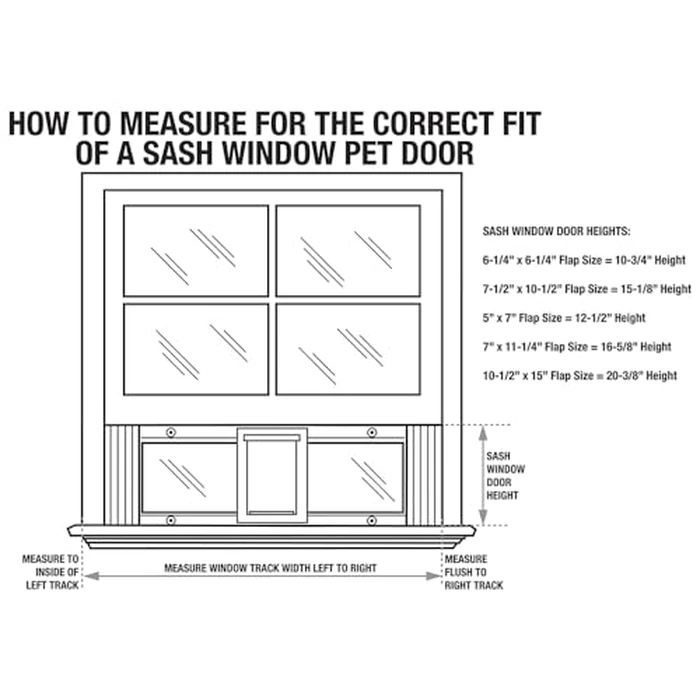 HOW TO MEASURE FOR THE CORRECT FIT OF A SASH WINDOW PET DOOR

SASH WINDOW DOOR HEIGHTS:

6-1/4" x 6-1/4" Flap Size = 10-3/4" Height

7-1/2" x 10-1/2" Flap Size = 15-1/8" Height

5" x 7" Flap Size = 12-1/2" Height

7" x 11-1/4" Flap Size = 16-5/8" Height

10-1/2" x 15" Flap Size = 20-3/8" Height

SASH WINDOW DOOR HEIGHT

MEASURE TO INSIDE OF LEFT TRACK

MEASURE WINDOW TRACK WIDTH LEFT TO RIGHT

MEASURE FLUSH TO RIGHT TRACK