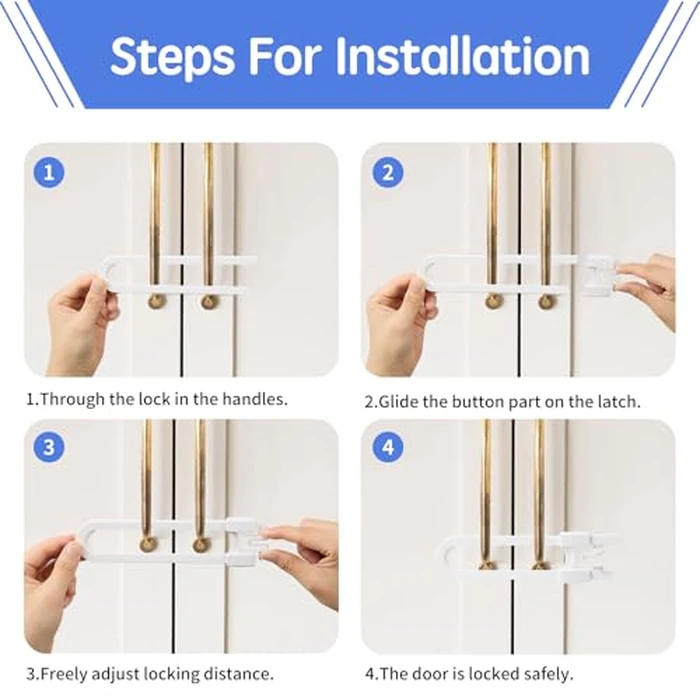 Steps For Installation

1

1.Through the lock in the handles.

2

2.Glide the button part on the latch.

3

3.Freely adjust locking distance.

4

4.The door is locked safely.