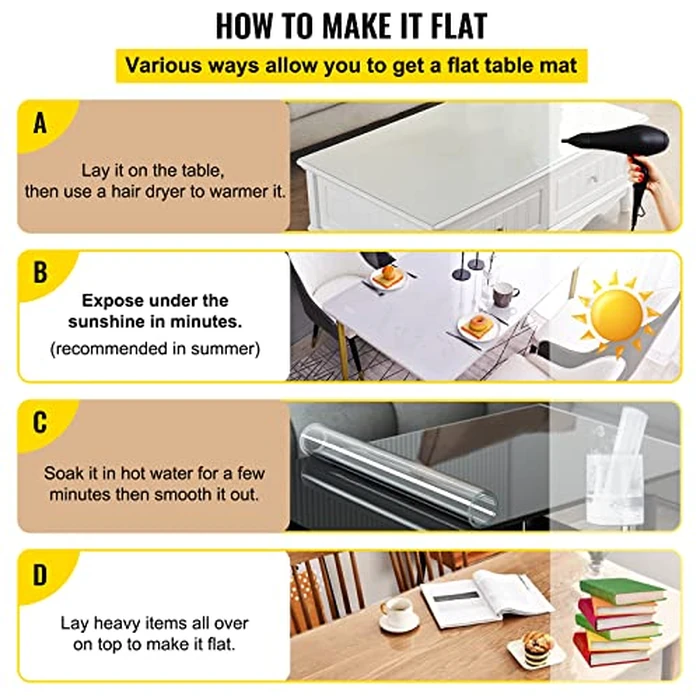 HOW TO MAKE IT FLAT

Various ways allow you to get a flat table mat

A

Lay it on the table, then use a hair dryer to warmer it.

B

Expose under the sunshine in minutes.
(recommended in summer)

C

Soak it in hot water for a few minutes then smooth it out.

D

Lay heavy items all over on top to make it flat.