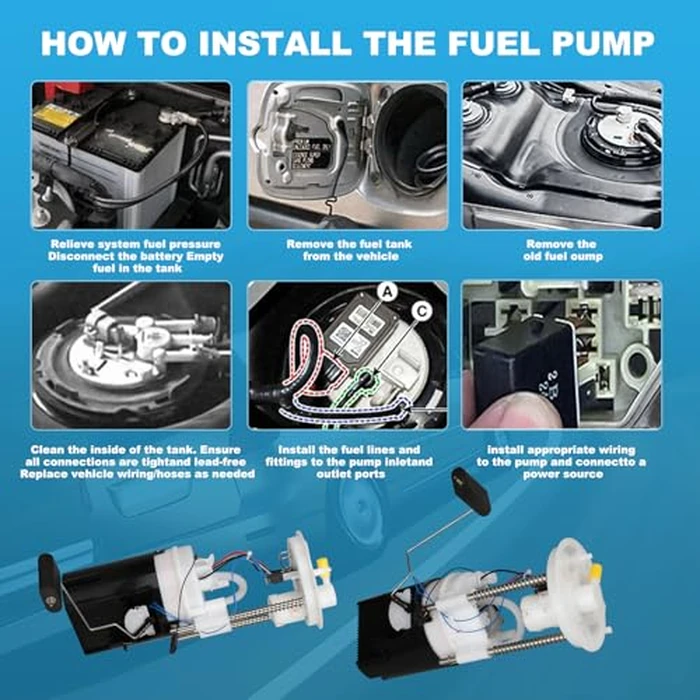 HOW TO INSTALL THE FUEL PUMP

Relieve system fuel pressure Disconnect the battery Empty fuel in the tank

Remove the fuel tank from the vehicle

Remove the old fuel oump

A

C

Clean the inside of the tank. Ensure all connections are tightand lead-free Replace vehicle wiring/hoses as needed

Install the fuel lines and fittings to the pump inletand outlet ports

install appropriate wiring to the pump and connectto a power source