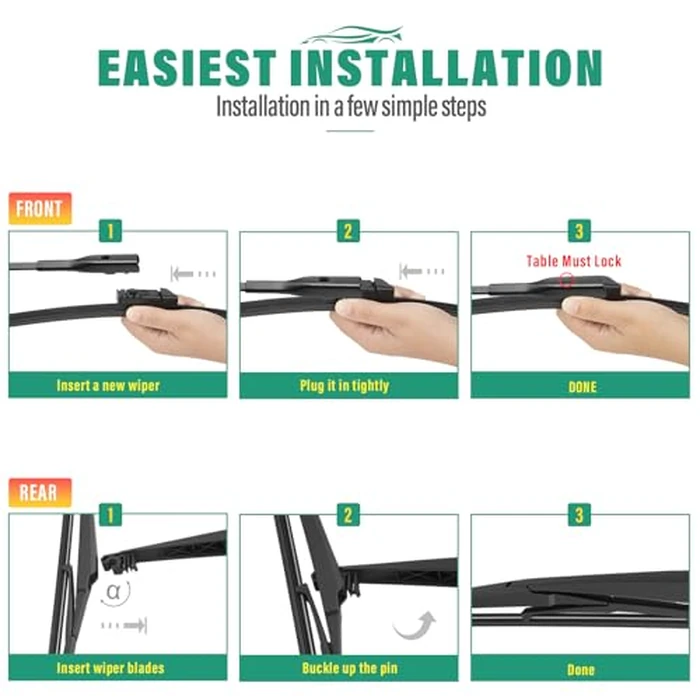 EASIEST INSTALLATION
Installation in a few simple steps

FRONT

1
Insert a new wiper

2
Plug it in tightly

3
Table Must Lock
DONE

REAR

1
α
Insert wiper blades

2
Buckle up the pin

3
Done