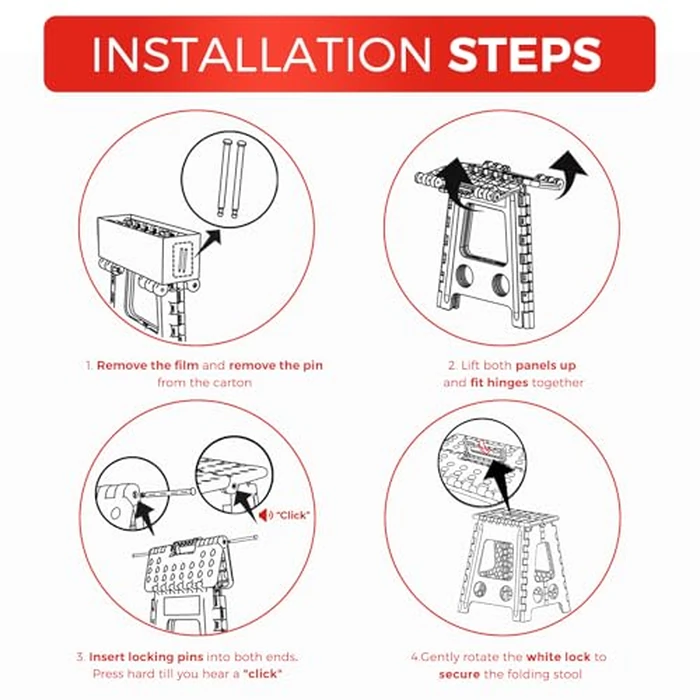 INSTALLATION STEPS

1. Remove the film and remove the pin from the carton

2. Lift both panels up and fit hinges together

"Click"

3. Insert locking pins into both ends. Press hard till you hear a "click"

4.Gently rotate the white lock to secure the folding stool