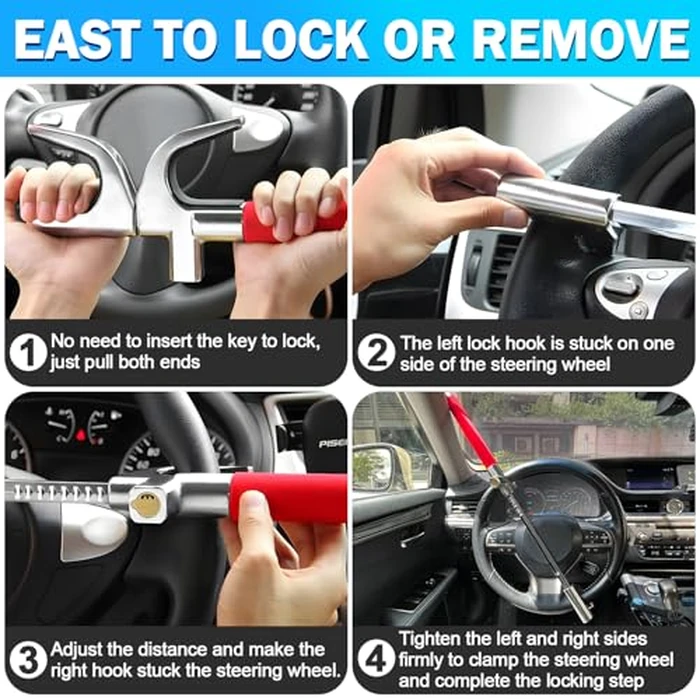 EAST TO LOCK OR REMOVE

1 No need to insert the key to lock, just pull both ends

2 The left lock hook is stuck on one side of the steering wheel

PISE

3 Adjust the distance and make the right hook stuck the steering wheel.

4 Tighten the left and right sides firmly to clamp the steering wheel and complete the locking step