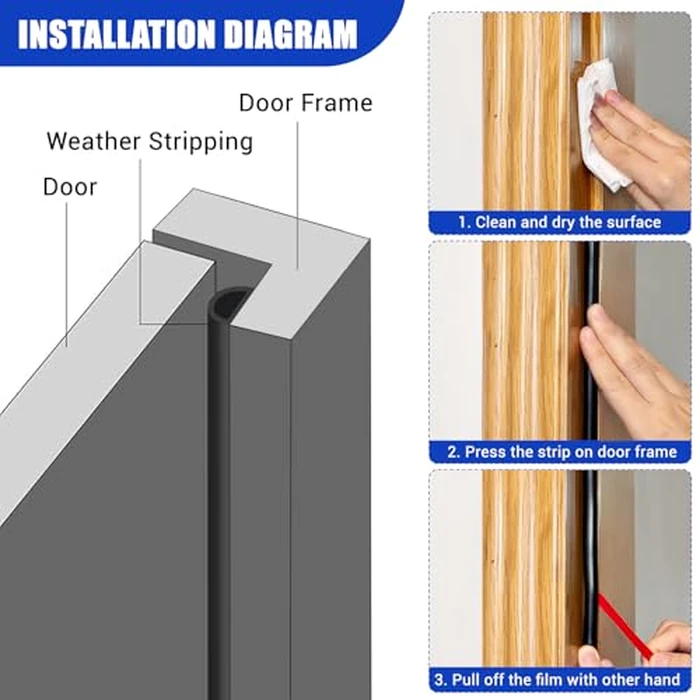 INSTALLATION DIAGRAM

Door Frame

Weather Stripping

Door

1. Clean and dry the surface

2. Press the strip on door frame

3. Pull off the film with other hand