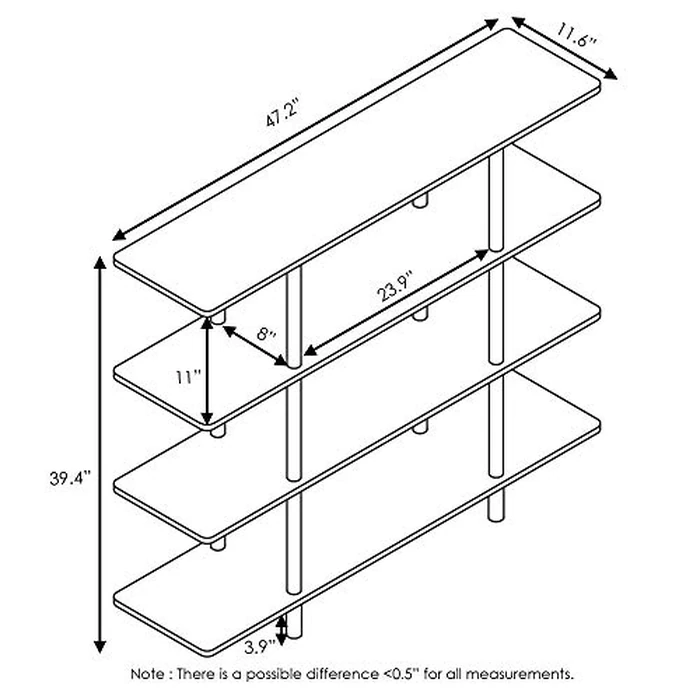 47.2"
11.6"
23.9"
8"
11"
39.4"
3.9"
Note : There is a possible difference <0.5" for all measurements.