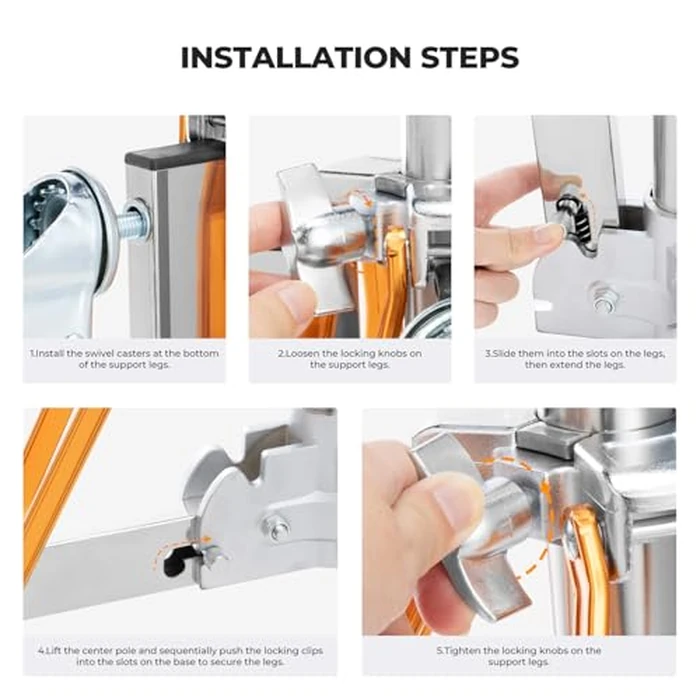 INSTALLATION STEPS

1.Install the swivel casters at the bottom of the support legs.

2.Loosen the locking knobs on the support legs.

3.Slide them into the slots on the legs, then extend the legs.

4.Lift the center pole and sequentially push the locking clips into the slots on the base to secure the legs.

5.Tighten the locking knobs on the support legs.