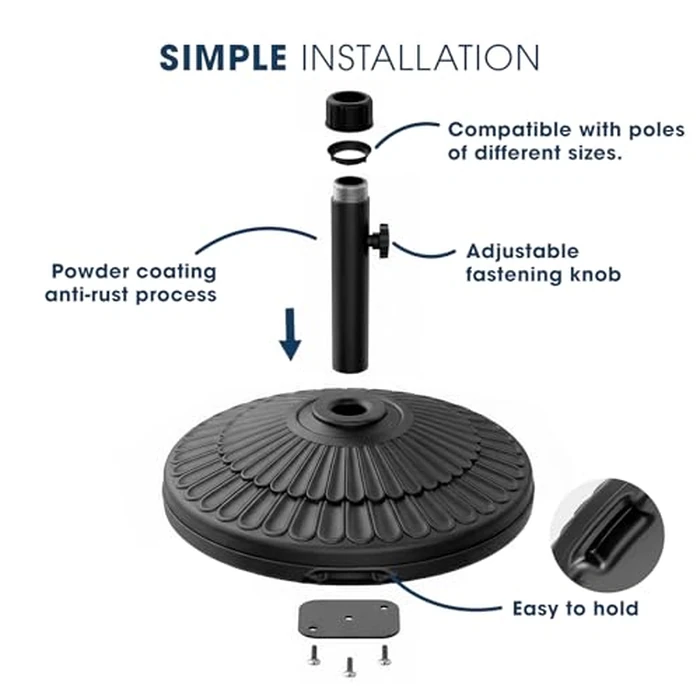 SIMPLE INSTALLATION

Compatible with poles of different sizes.

Powder coating anti-rust process

Adjustable fastening knob

Easy to hold