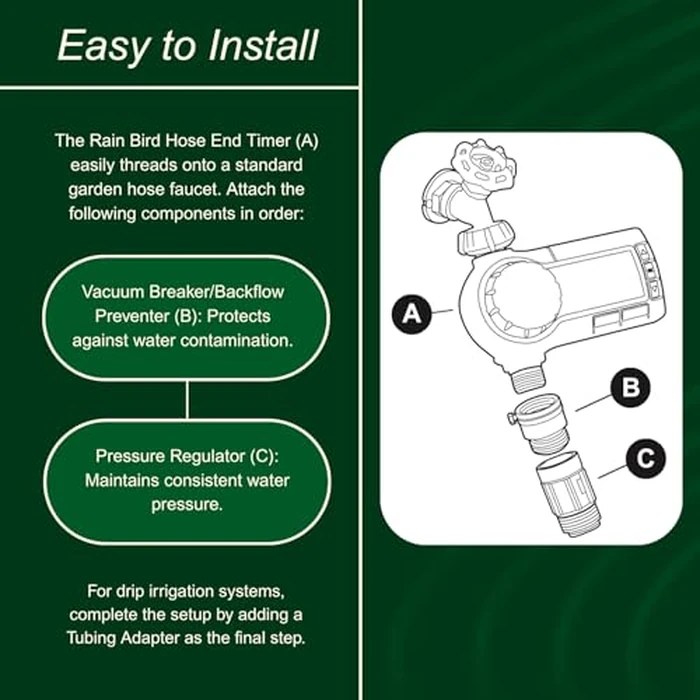 Easy to Install

The Rain Bird Hose End Timer (A) easily threads onto a standard garden hose faucet. Attach the following components in order:

Vacuum Breaker/Backflow Preventer (B): Protects against water contamination.

Pressure Regulator (C): Maintains consistent water pressure.

For drip irrigation systems, complete the setup by adding a Tubing Adapter as the final step.

A

B

C