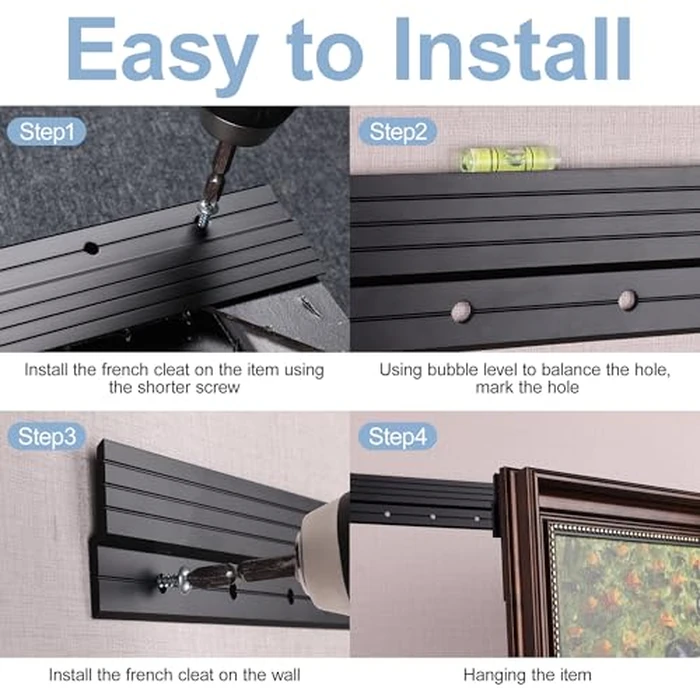 Easy to Install

Step1

Install the french cleat on the item using the shorter screw

Step2

Using bubble level to balance the hole, mark the hole

Step3

Install the french cleat on the wall

Step4

Hanging the item