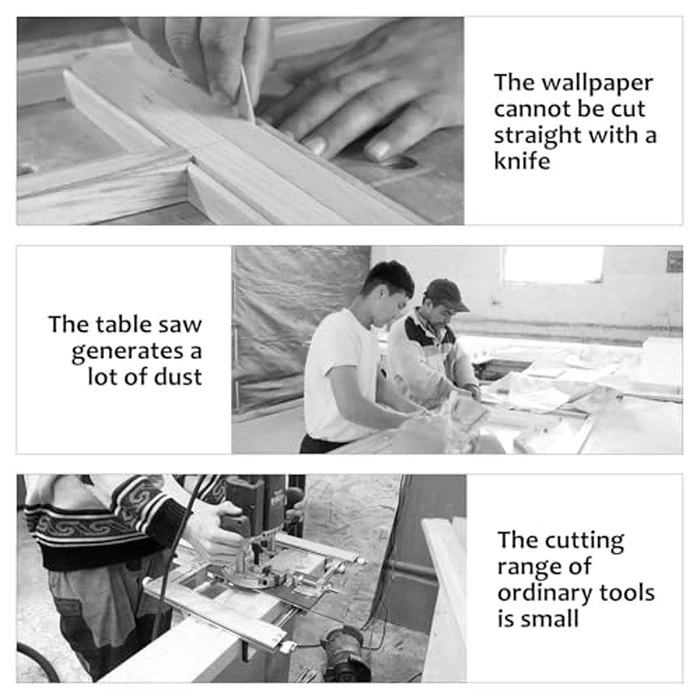 The wallpaper cannot be cut straight with a knife

The table saw generates a lot of dust

The cutting range of ordinary tools is small