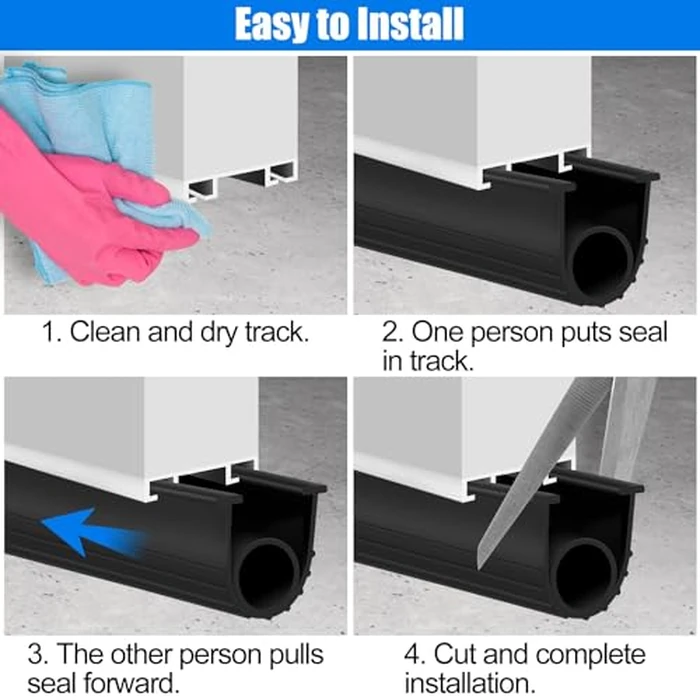 Easy to Install

1. Clean and dry track.

2. One person puts seal in track.

3. The other person pulls seal forward.

4. Cut and complete installation.