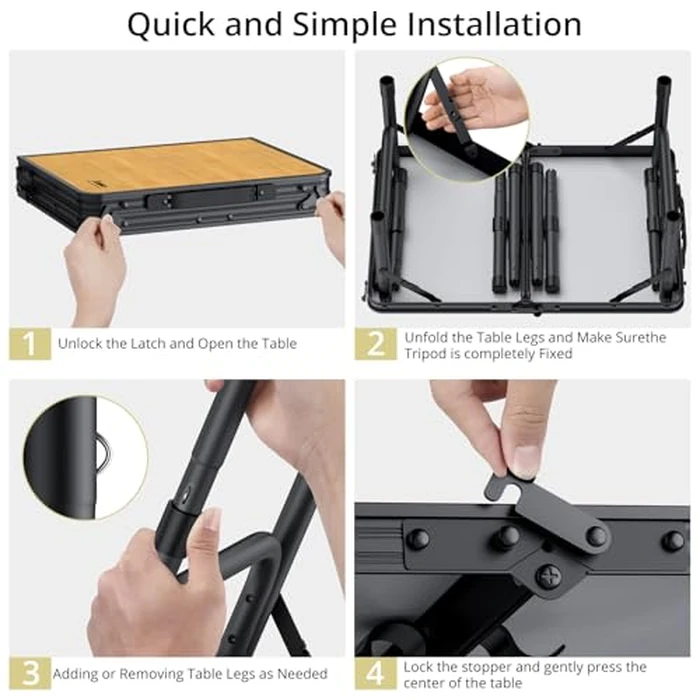 Quick and Simple Installation

1 Unlock the Latch and Open the Table

2 Unfold the Table Legs and Make Surethe Tripod is completely Fixed

3 Adding or Removing Table Legs as Needed

4 Lock the stopper and gently press the center of the table