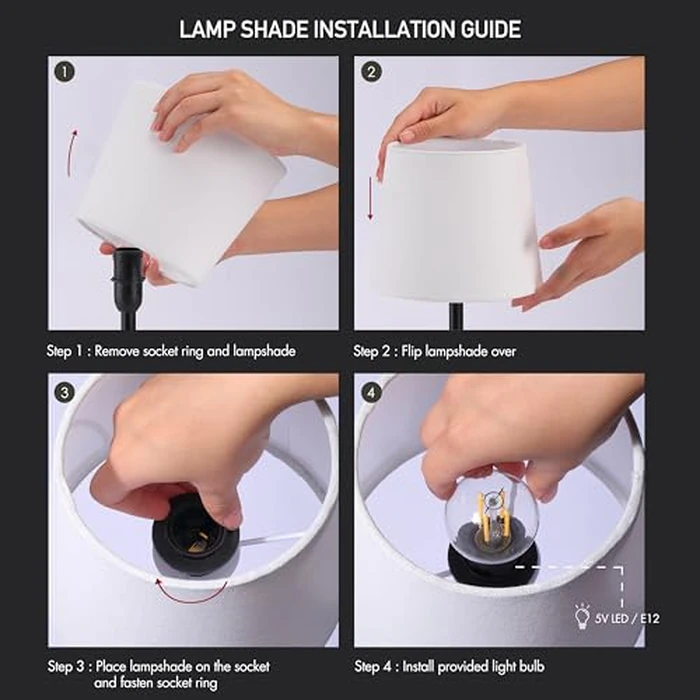 LAMP SHADE INSTALLATION GUIDE

1

Step 1 : Remove socket ring and lampshade

2

Step 2 : Flip lampshade over

3

Step 3 : Place lampshade on the socket and fasten socket ring

4

5V LED / E12

Step 4 : Install provided light bulb