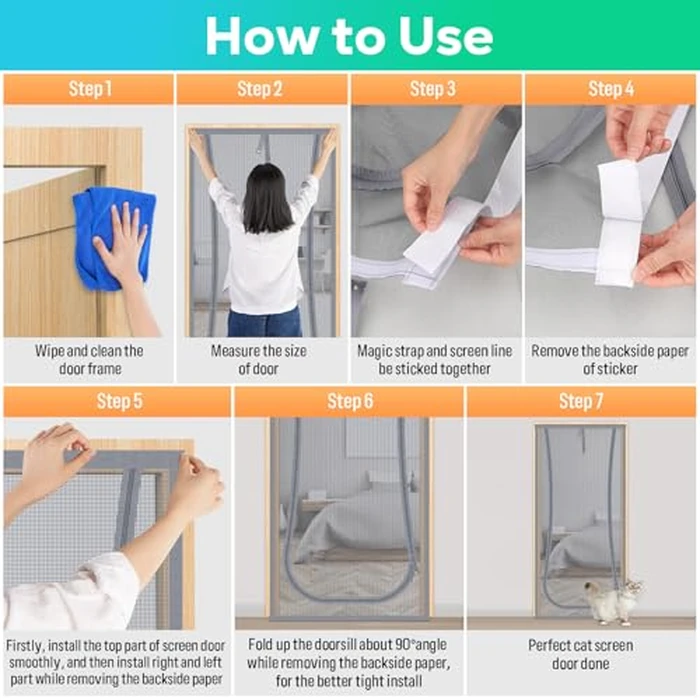 How to Use

Step 1

Wipe and clean the door frame

Step 2

Measure the size of door

Step 3

Magic strap and screen line be sticked together

Step 4

Remove the backside paper of sticker

Step 5

Firstly, install the top part of screen door smoothly, and then install right and left part while removing the backside paper

Step 6

Fold up the doorsill about 90°angle while removing the backside paper, for the better tight install

Step 7

Perfect cat screen door done