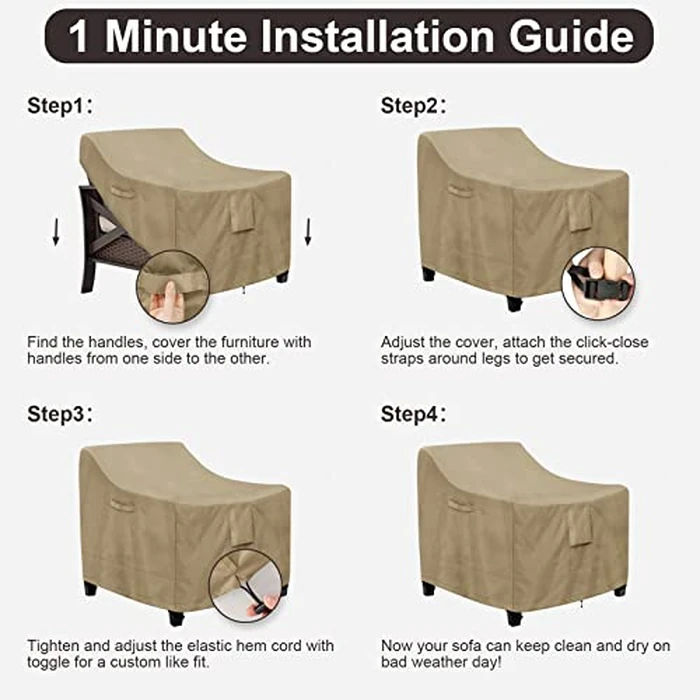 1 Minute Installation Guide

Step1：

Find the handles, cover the furniture with handles from one side to the other.

Step2：

Adjust the cover, attach the click-close straps around legs to get secured.

Step3：

Tighten and adjust the elastic hem cord with toggle for a custom like fit.

Step4：

Now your sofa can keep clean and dry on bad weather day!