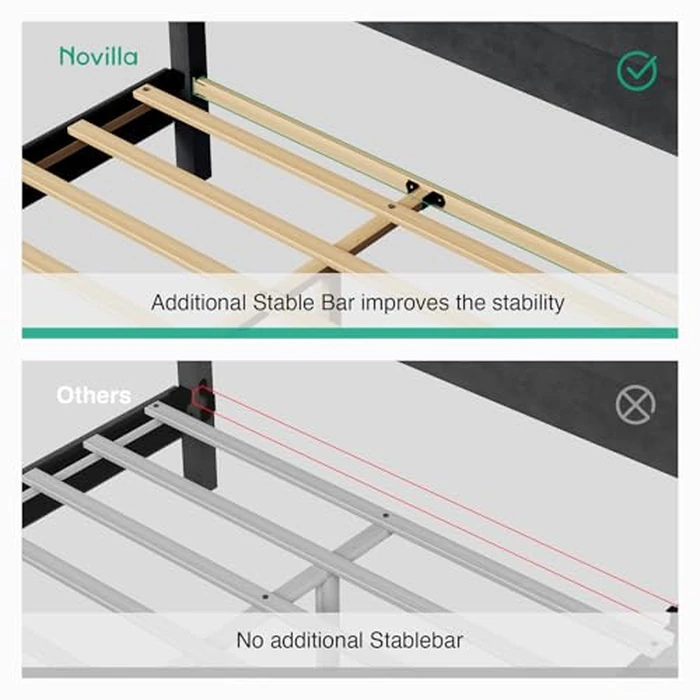 Novilla

Additional Stable Bar improves the stability

Others

No additional Stablebar