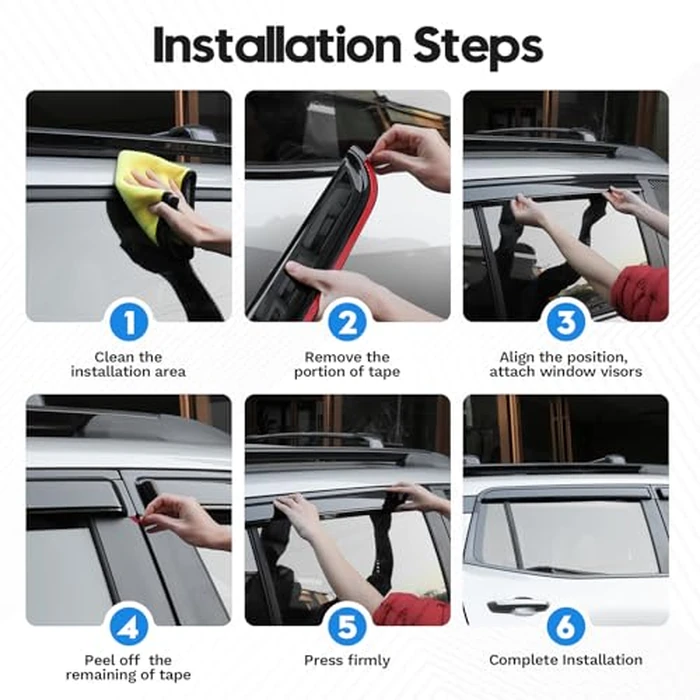 Installation Steps

1
Clean the installation area

2
Remove the portion of tape

3
Align the position, attach window visors

4
Peel off the remaining of tape

5
Press firmly

6
Complete Installation