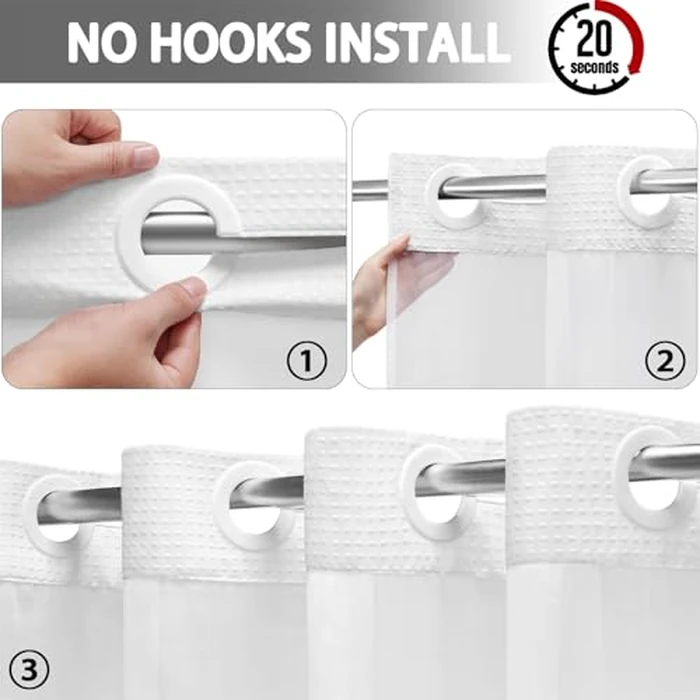 NO HOOKS INSTALL

20 seconds

①

②

③