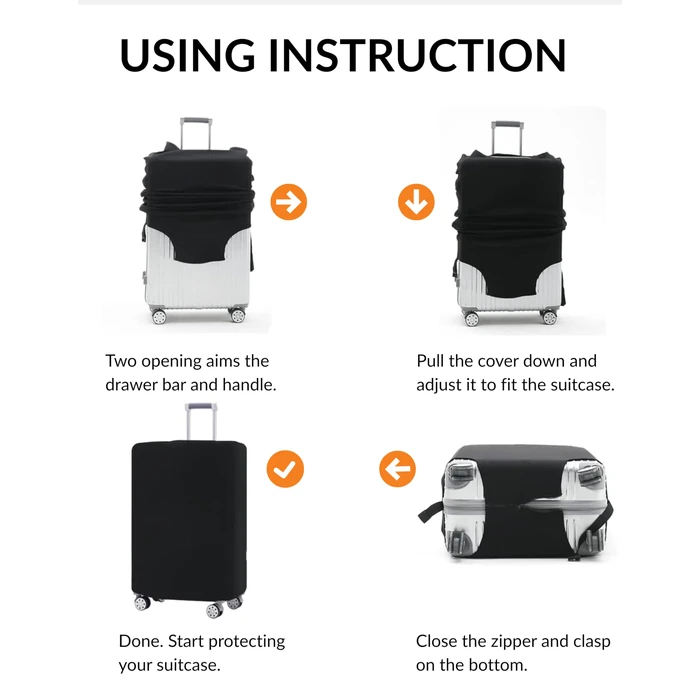 USING INSTRUCTION

Two opening aims the drawer bar and handle.

Pull the cover down and adjust it to fit the suitcase.

Done. Start protecting your suitcase.

Close the zipper and clasp on the bottom.