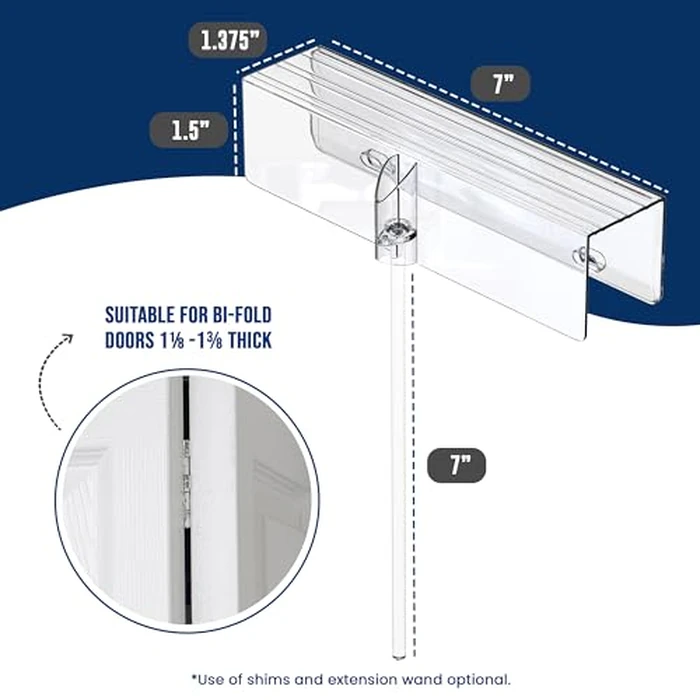 1.375"

7"

1.5"

SUITABLE FOR BI-FOLD DOORS 1⅛ -1⅜ THICK

7"

*Use of shims and extension wand optional.