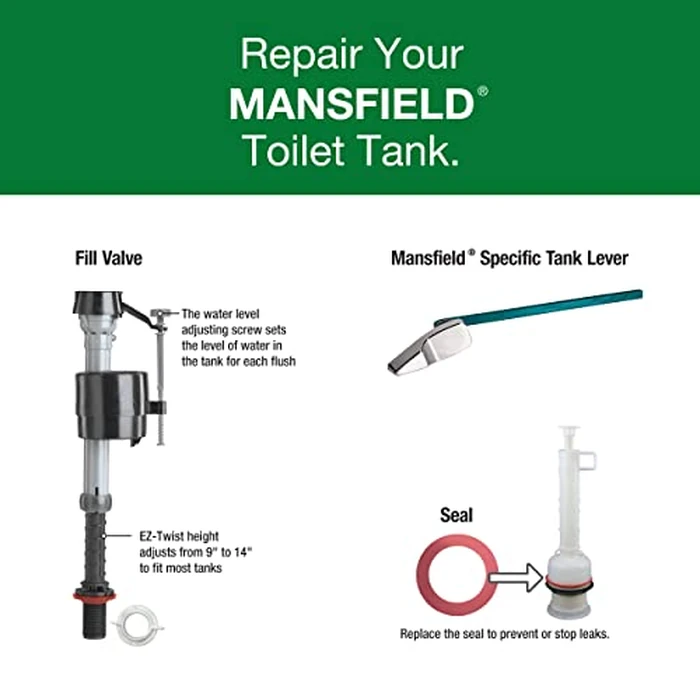 Repair Your MANSFIELD® Toilet Tank.

Fill Valve

The water level adjusting screw sets the level of water in the tank for each flush

EZ-Twist height adjusts from 9" to 14" to fit most tanks

Mansfield® Specific Tank Lever

Seal

Replace the seal to prevent or stop leaks.