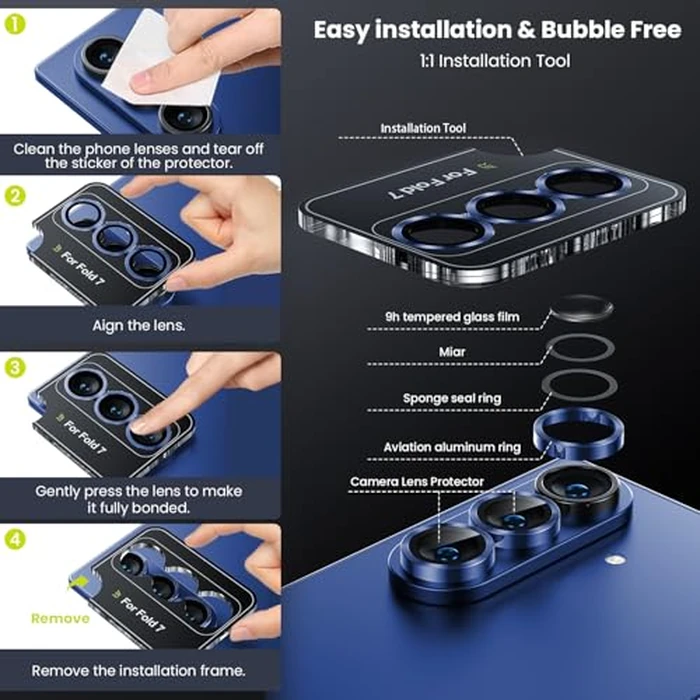 1

Clean the phone lenses and tear off the sticker of the protector.

2

For Fold 7

Aign the lens.

3

For Fold 7

Gently press the lens to make it fully bonded.

4

Remove

For Fold 7

Remove the installation frame.

Easy installation & Bubble Free

1:1 Installation Tool

Installation Tool

For Fold 7

9h tempered glass film

Miar

Sponge seal ring

Aviation aluminum ring

Camera Lens Protector