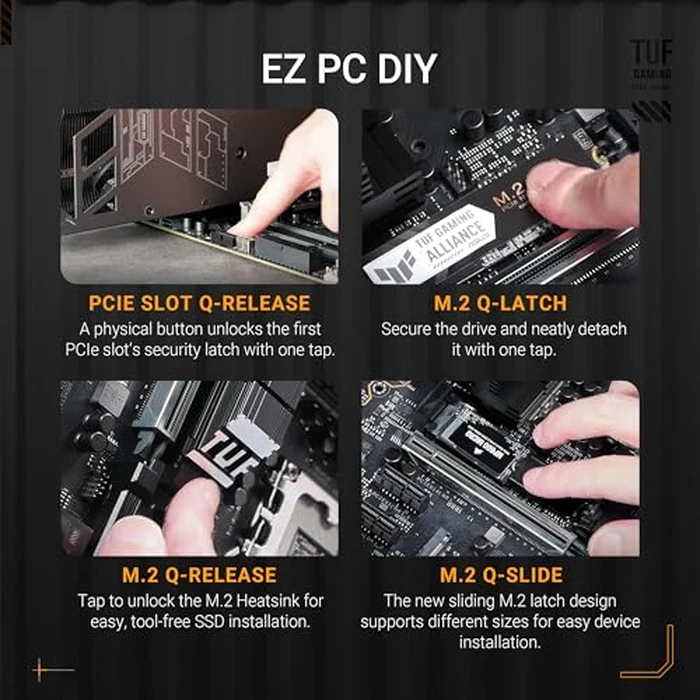 EZ PC DIY

TUF GAMING

TUF GAMING ALLIANCE

M.2

PCIE SLOT Q-RELEASE
A physical button unlocks the first PCIe slot's security latch with one tap.

M.2 Q-LATCH
Secure the drive and neatly detach it with one tap.

TUF

M.2 Q-RELEASE
Tap to unlock the M.2 Heatsink for easy, tool-free SSD installation.

M.2 Q-SLIDE
The new sliding M.2 latch design supports different sizes for easy device installation.