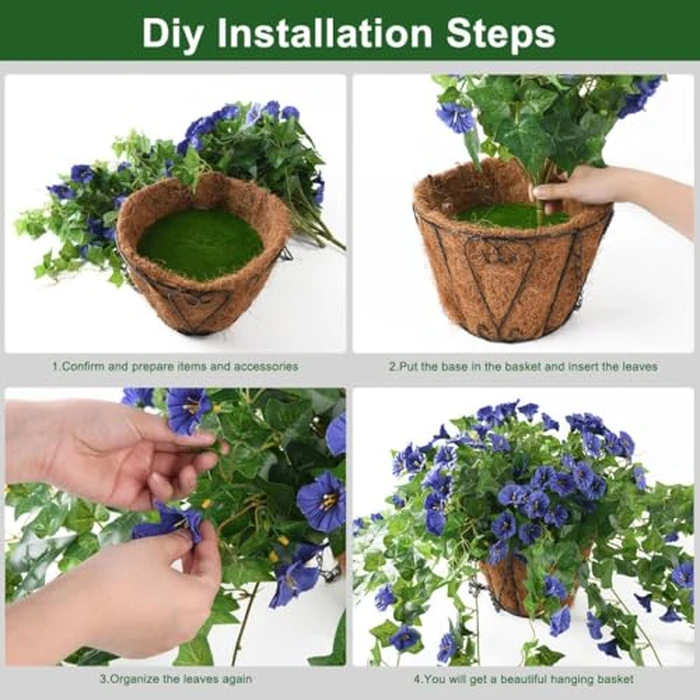 Diy Installation Steps

1.Confirm and prepare items and accessories

2.Put the base in the basket and insert the leaves

3.Organize the leaves again

4.You will get a beautiful hanging basket