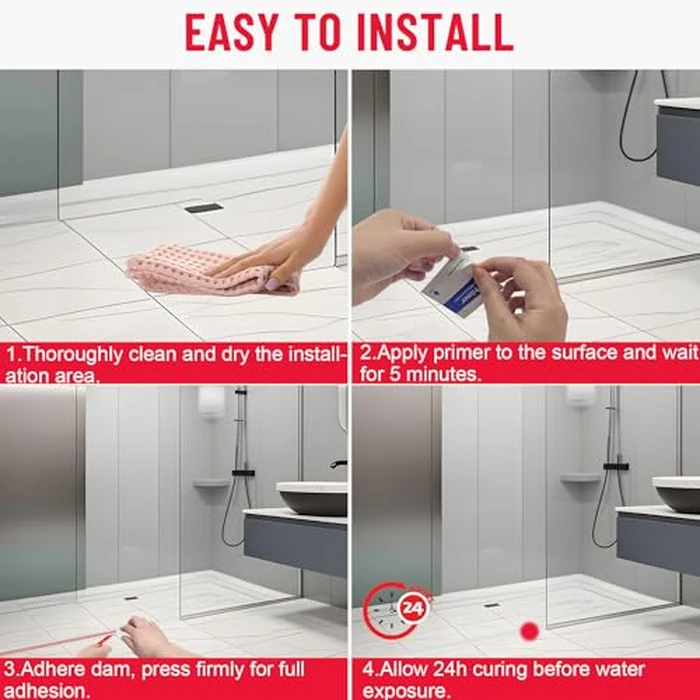 EASY TO INSTALL

1.Thoroughly clean and dry the installation area.

2.Apply primer to the surface and wait for 5 minutes.

3.Adhere dam, press firmly for full adhesion.

24

4.Allow 24h curing before water exposure.