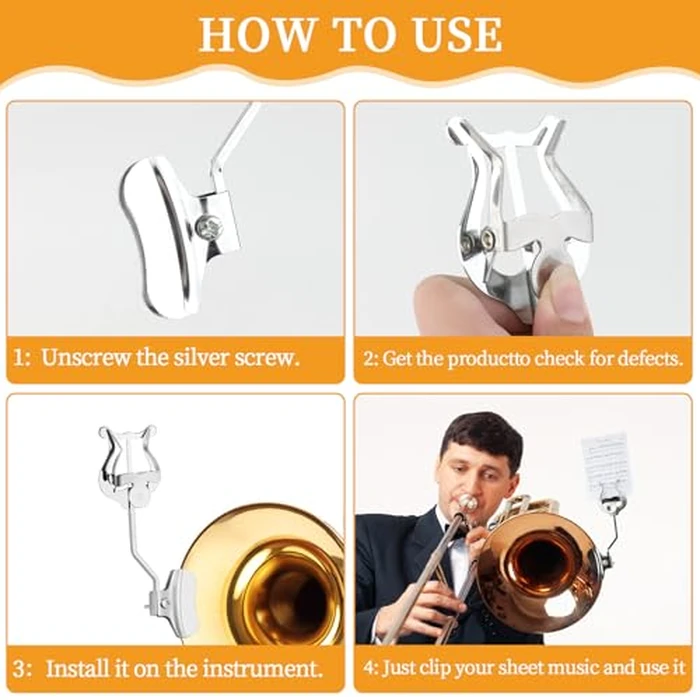 HOW TO USE

1: Unscrew the silver screw.

2: Get the productto check for defects.

3: Install it on the instrument.

4: Just clip your sheet music and use it