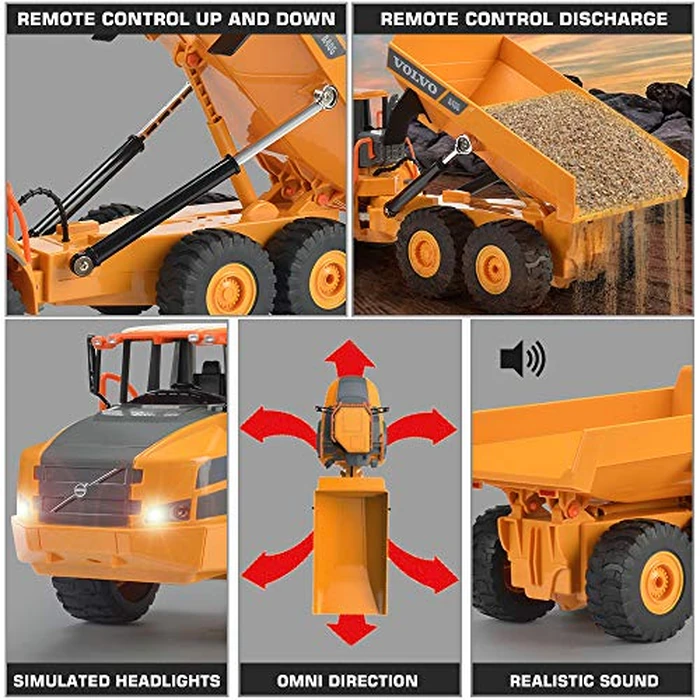 REMOTE CONTROL UP AND DOWN

REMOTE CONTROL DISCHARGE

VOLVO

SIMULATED HEADLIGHTS

OMNI DIRECTION

REALISTIC SOUND